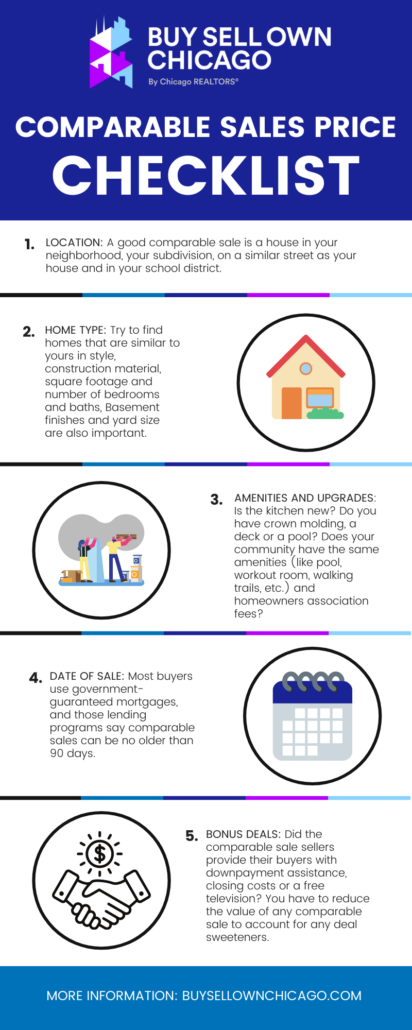 BUY SELL OWN CHICAGO
By Chicago REALTORS®

COMPARABLE SALES PRICE
CHECKLIST

1. LOCATION: A good comparable sale is a house in your neighborhood, your subdivision, on a similar street as your house and in your school district.

2. HOME TYPE: Try to find homes that are similar to yours in style, construction material, square footage and number of bedrooms and baths, Basement finishes and yard size are also important.

3. AMENITIES AND UPGRADES: Is the kitchen new? Do you have crown molding, a deck or a pool? Does your community have the same amenities (like pool, workout room, walking trails, etc.) and homeowners association fees?

4. DATE OF SALE: Most buyers use government-guaranteed mortgages, and those lending programs say comparable sales can be no older than 90 days.

5. BONUS DEALS: Did the comparable sale sellers provide their buyers with downpayment assistance, closing costs or a free television? You have to reduce the value of any comparable sale to account for any deal sweeteners.

MORE INFORMATION: BUYSELLOWNCHICAGO.COM